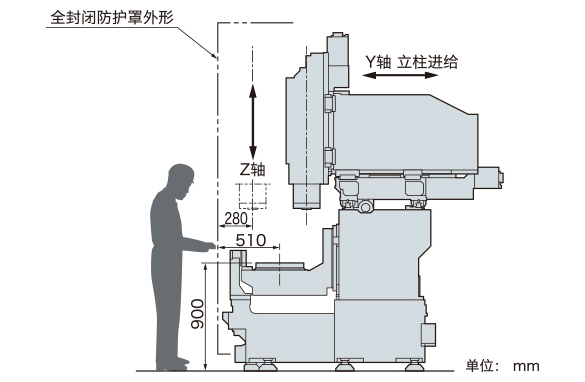 全封闭防护罩外形

Y轴 立柱进给

Z轴

280

510

900

单位： mm